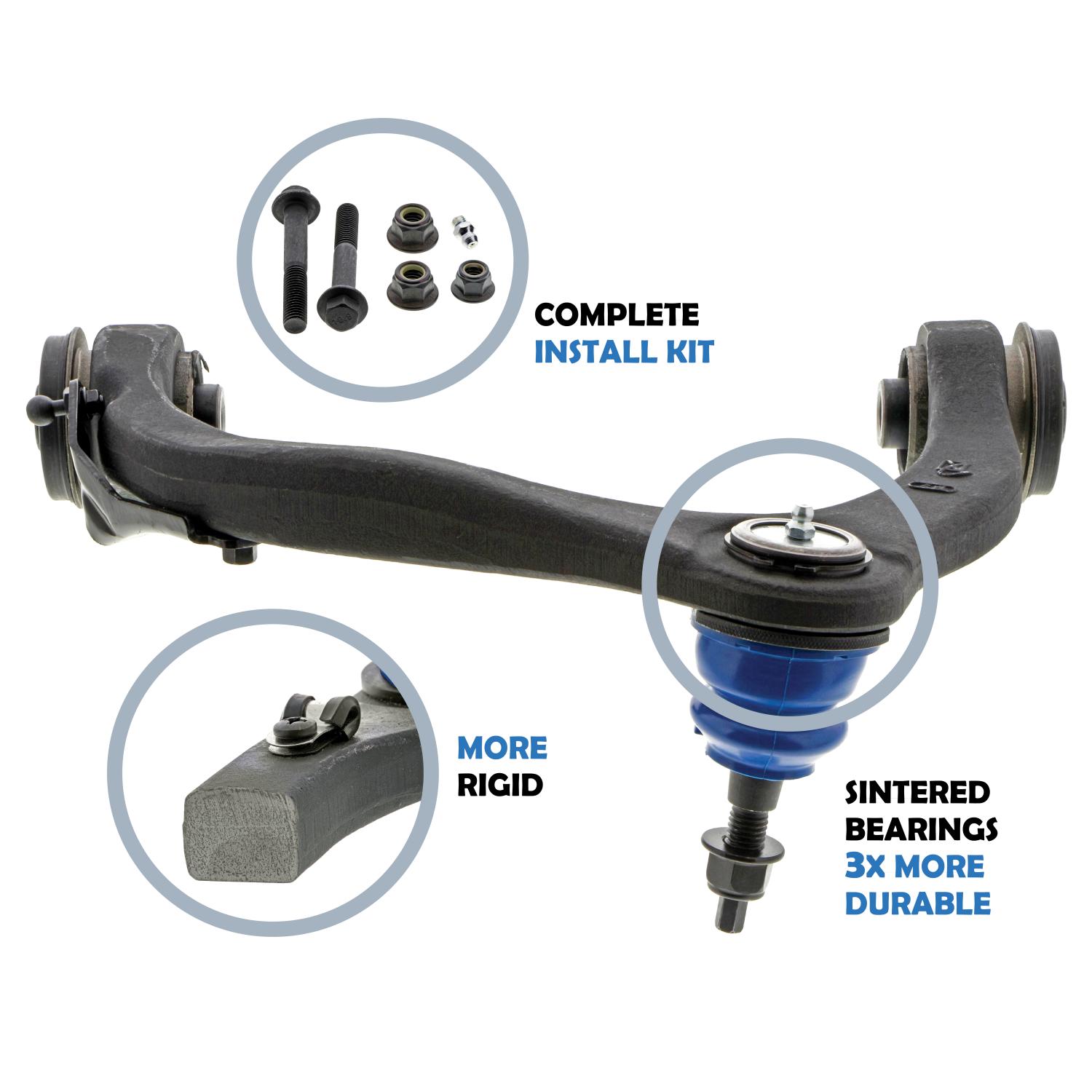 COMPLETE
INSTALL KIT

MORE
RIGID

SINTERED
BEARINGS
3X MORE
DURABLE