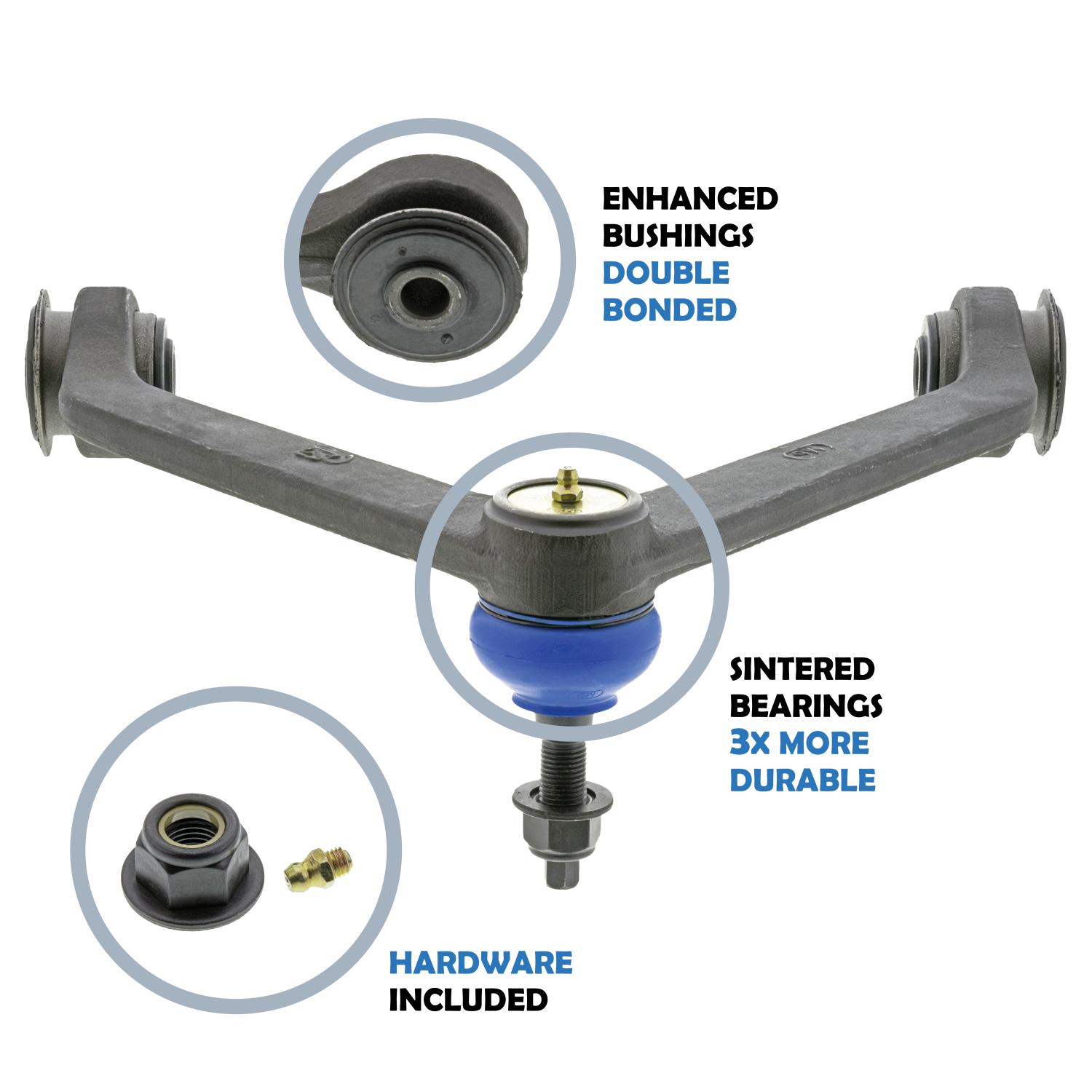 ENHANCED BUSHINGS DOUBLE BONDED

SINTERED BEARINGS 3X MORE DURABLE

HARDWARE INCLUDED