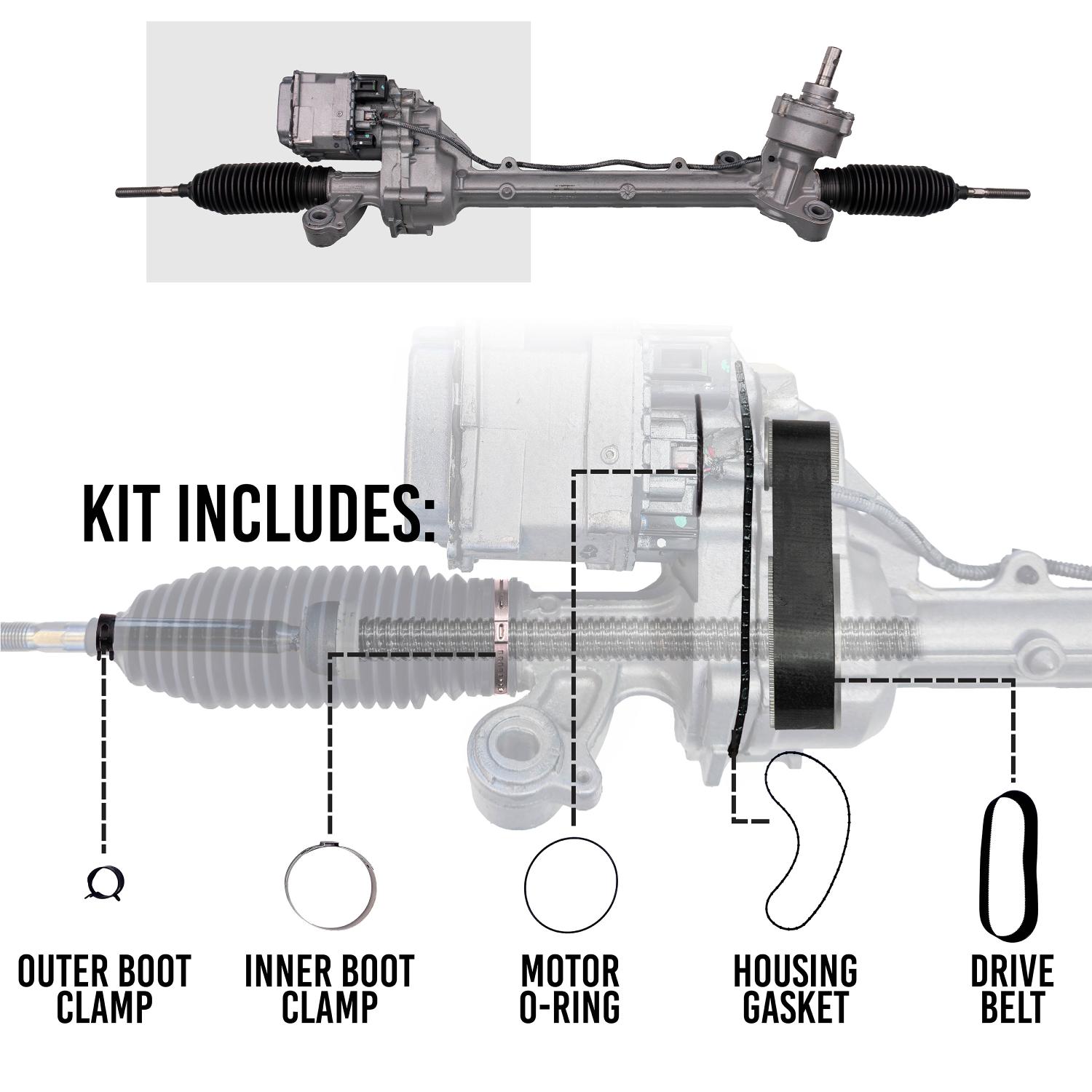 KIT INCLUDES:

OUTER BOOT CLAMP

INNER BOOT CLAMP

MOTOR O-RING

HOUSING GASKET

DRIVE BELT