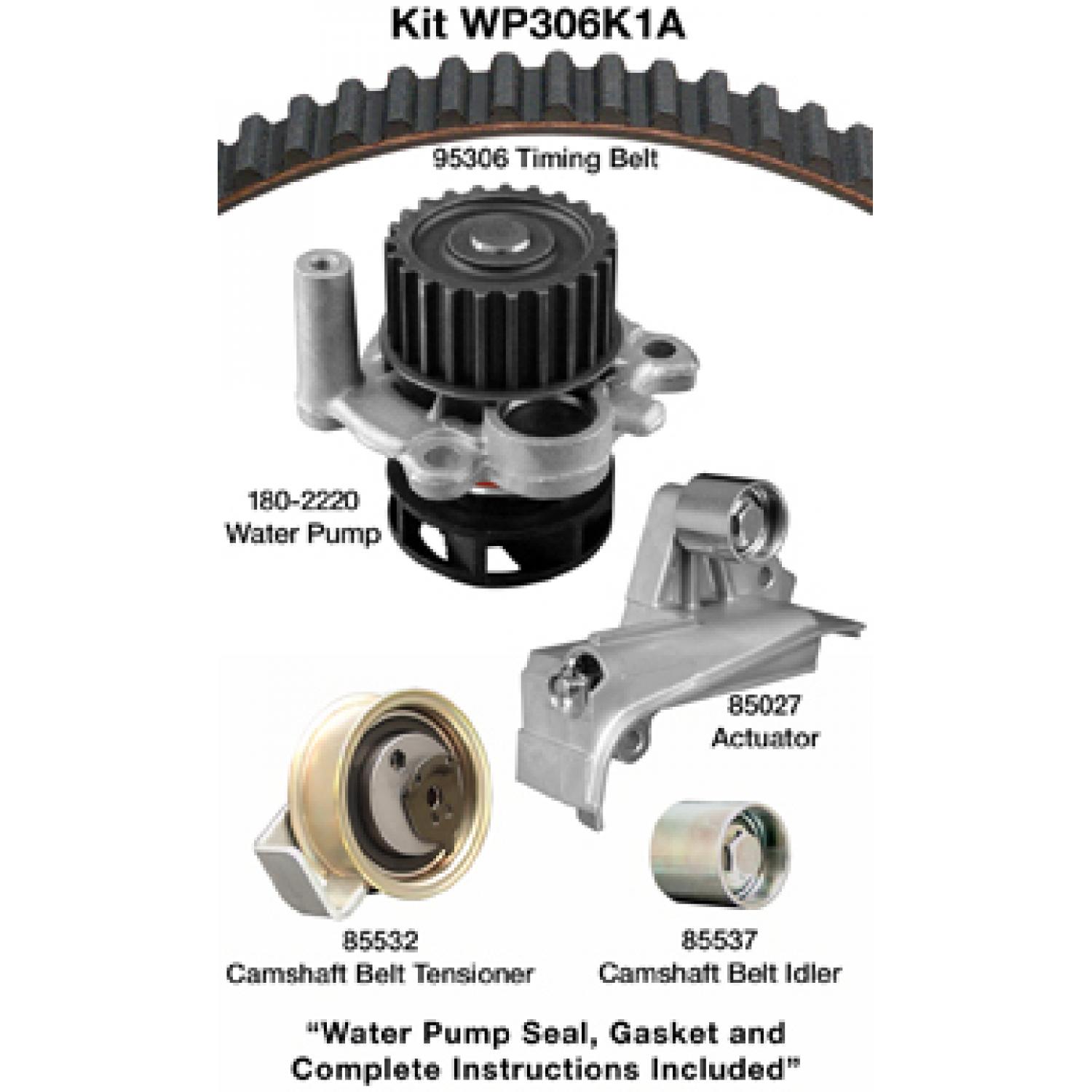 Kit WP306K1A

95306 Timing Belt

180-2220
Water Pump

85027
Actuator

85532
Camshaft Belt Tensioner

85537
Camshaft Belt Idler

"Water Pump Seal, Gasket and Complete Instructions Included"