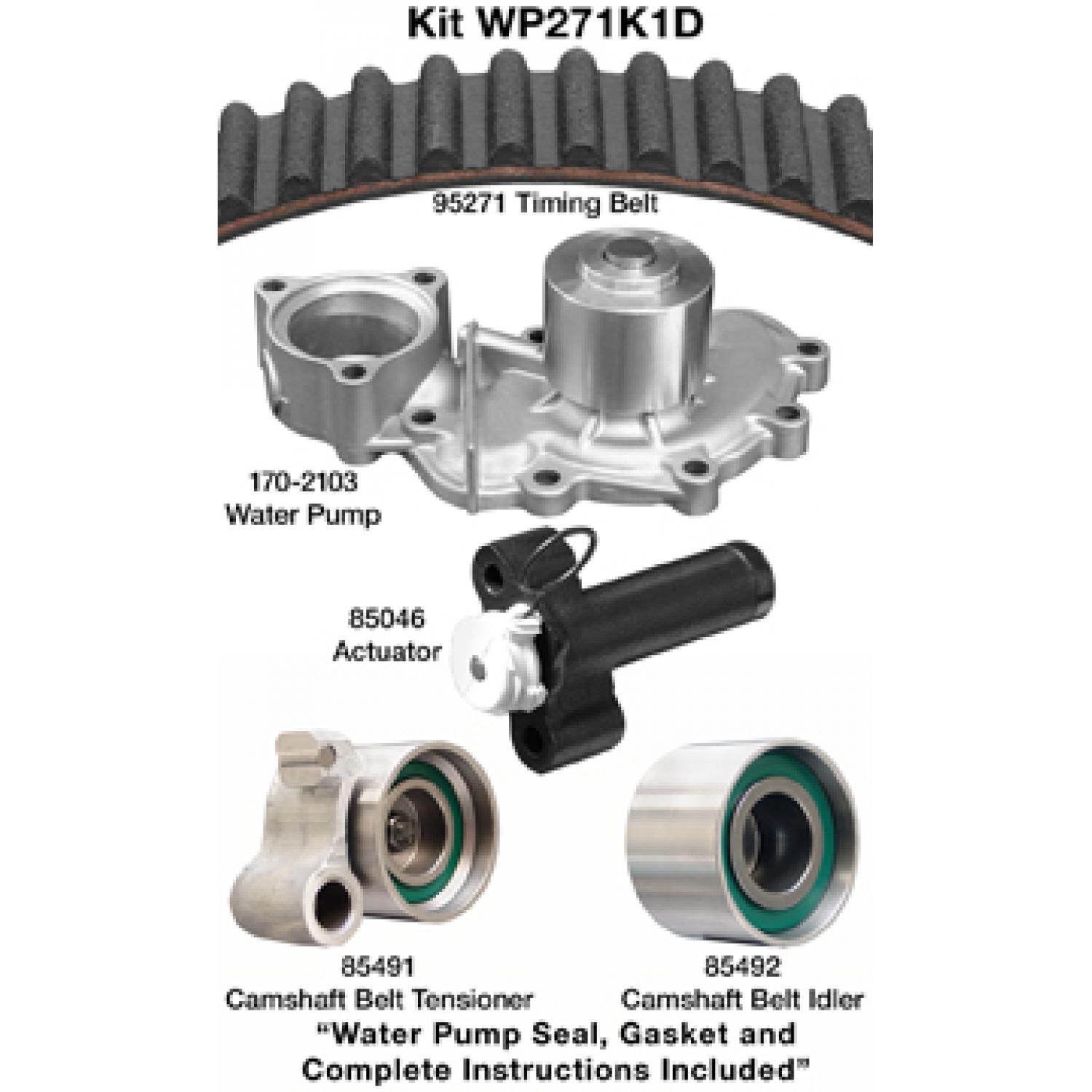 Kit WP271K1D

95271 Timing Belt

170-2103
Water Pump

85046
Actuator

85491
Camshaft Belt Tensioner

85492
Camshaft Belt Idler

"Water Pump Seal, Gasket and Complete Instructions Included"