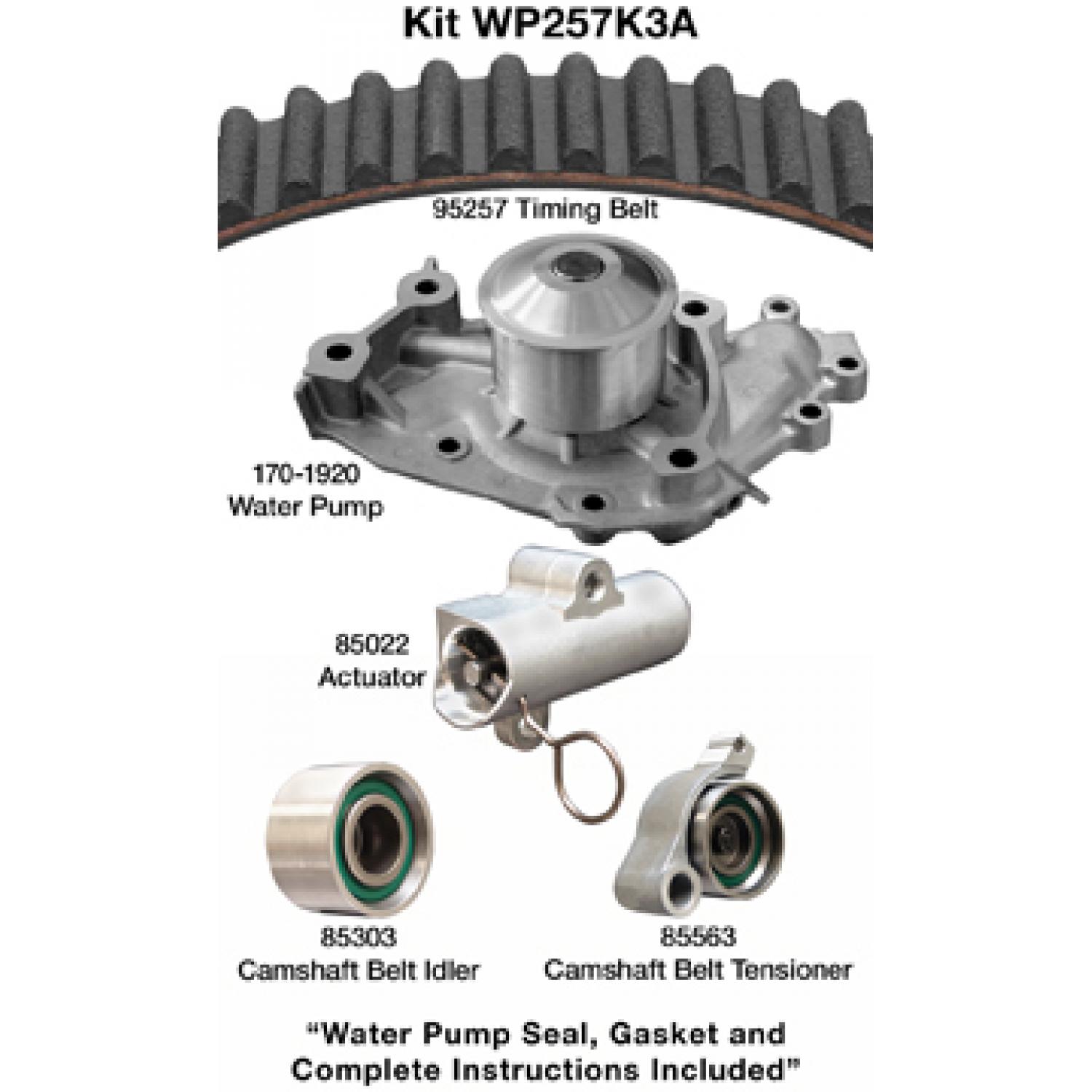 Kit WP257K3A

95257 Timing Belt

170-1920
Water Pump

85022
Actuator

85303
Camshaft Belt Idler

85563
Camshaft Belt Tensioner

"Water Pump Seal, Gasket and Complete Instructions Included"