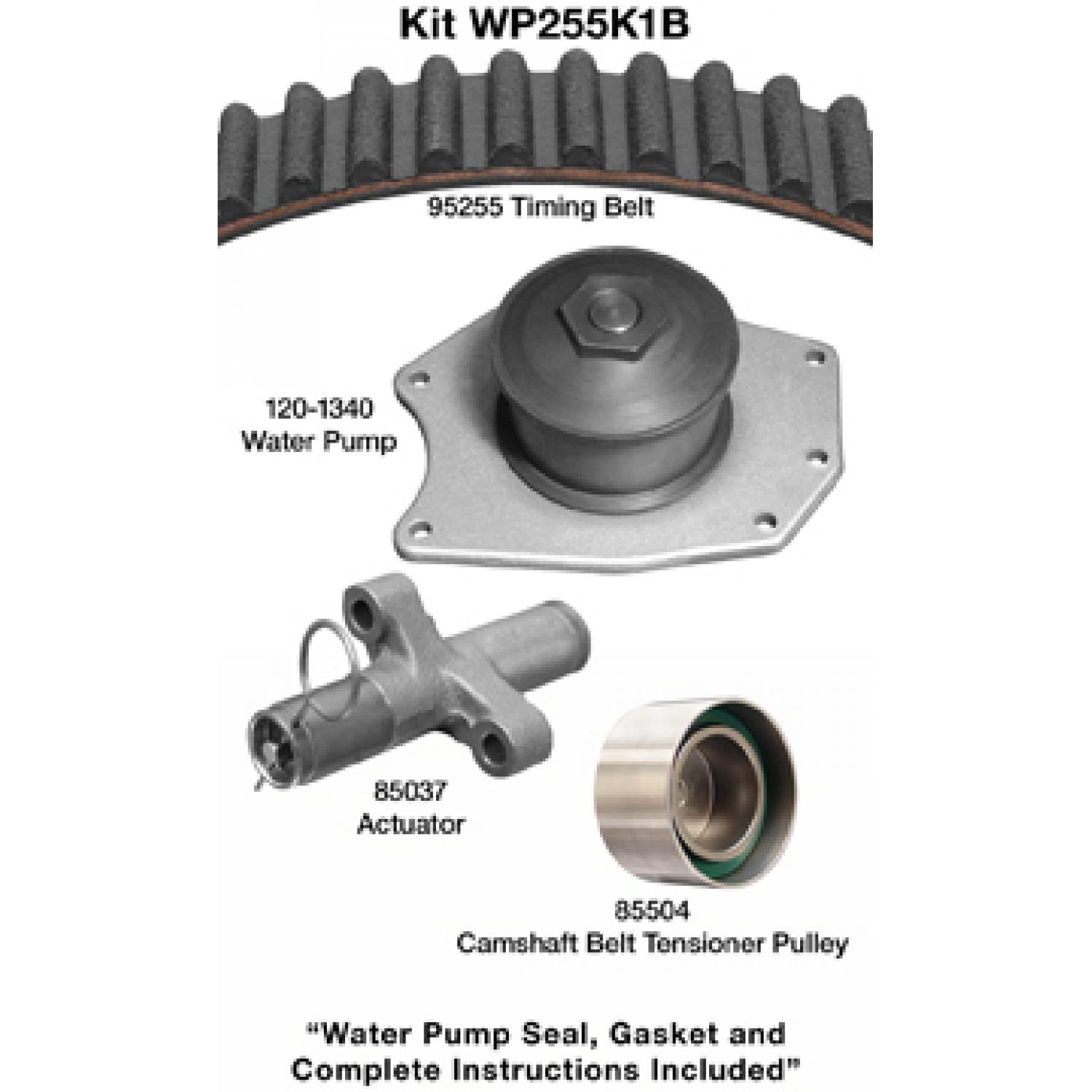 Kit WP255K1B

95255 Timing Belt

120-1340
Water Pump

85037
Actuator

85504
Camshaft Belt Tensioner Pulley

"Water Pump Seal, Gasket and Complete Instructions Included"